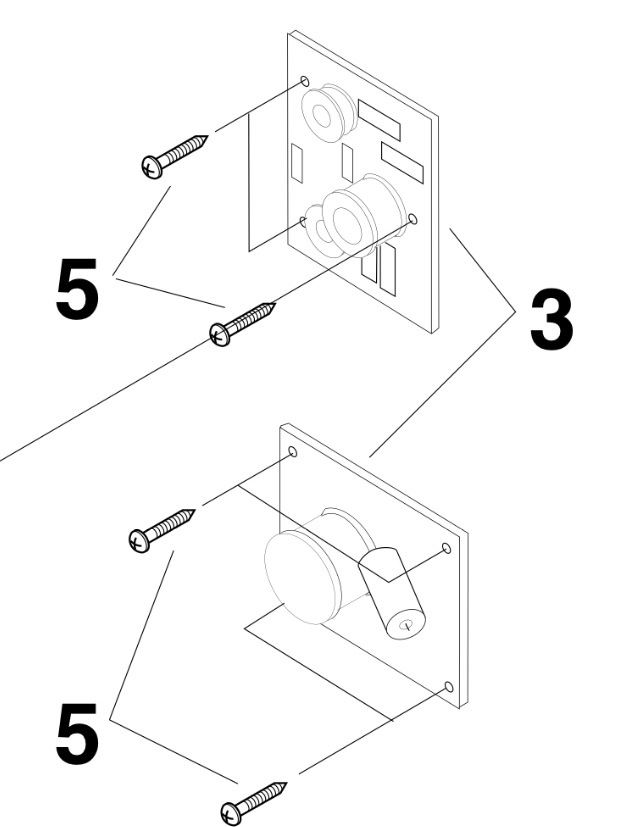 5
3
5