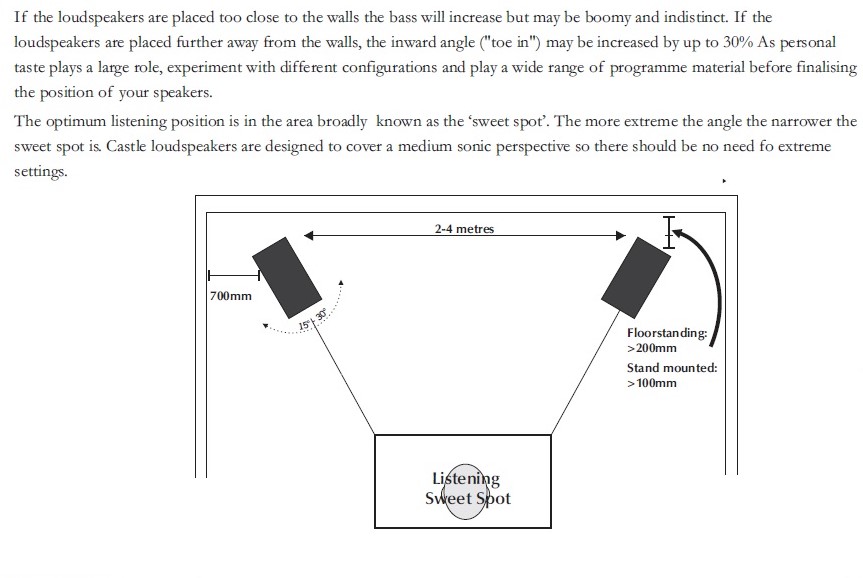 If the loudspeakers are placed too close to the walls the bass will increase but may be boomy and indistinct. If the loudspeakers are placed further away from the walls, the inward angle ("toe in") may be increased by up to 30% As personal taste plays a large role, experiment with different configurations and play a wide range of programme material before finalising the position of your speakers.

The optimum listening position is in the area broadly known as the 'sweet spot'. The more extreme the angle the narrower the sweet spot is. Castle loudspeakers are designed to cover a medium sonic perspective so there should be no need fo extreme settings.

2-4 metres

700mm

15°

30°

Floorstanding:
>200mm

Stand mounted:
>100mm

Listening
Sweet Spot